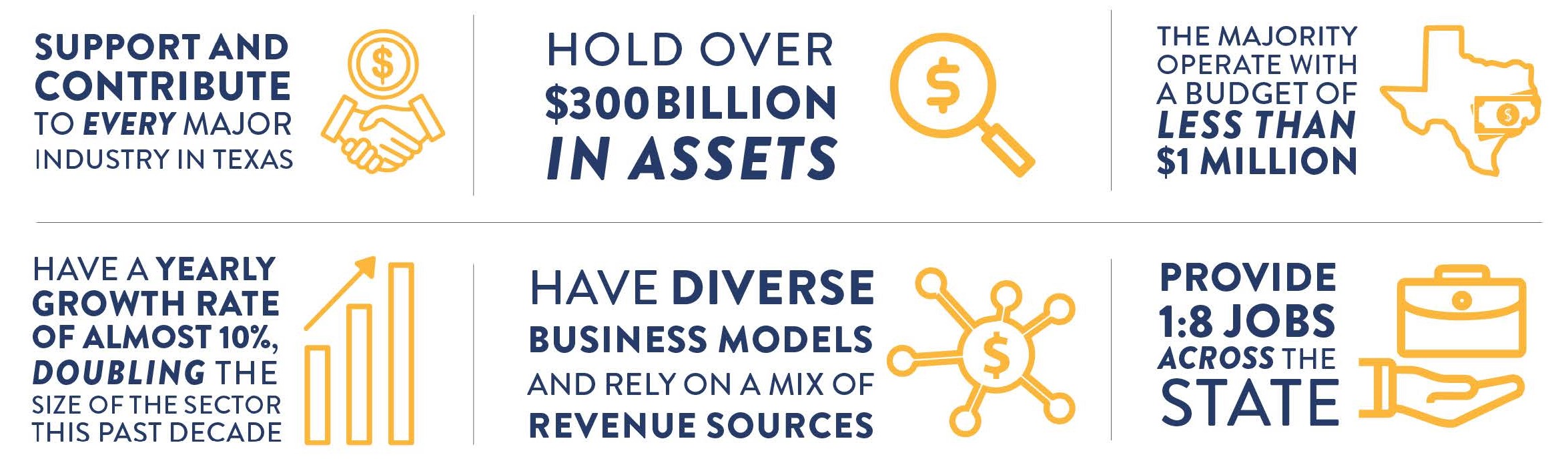 SUPPORT AND CONTRIBUTE TO EVERY MAJOR INDUSTRY IN TEXAS

$

HOLD OVER $300 BILLION IN ASSETS

$

THE MAJORITY OPERATE WITH A BUDGET OF LESS THAN $1 MILLION

$

HAVE A YEARLY GROWTH RATE OF ALMOST 10%, DOUBLING THE SIZE OF THE SECTOR THIS PAST DECADE

HAVE DIVERSE BUSINESS MODELS AND RELY ON A MIX OF REVENUE SOURCES

$

PROVIDE 1:8 JOBS ACROSS THE STATE