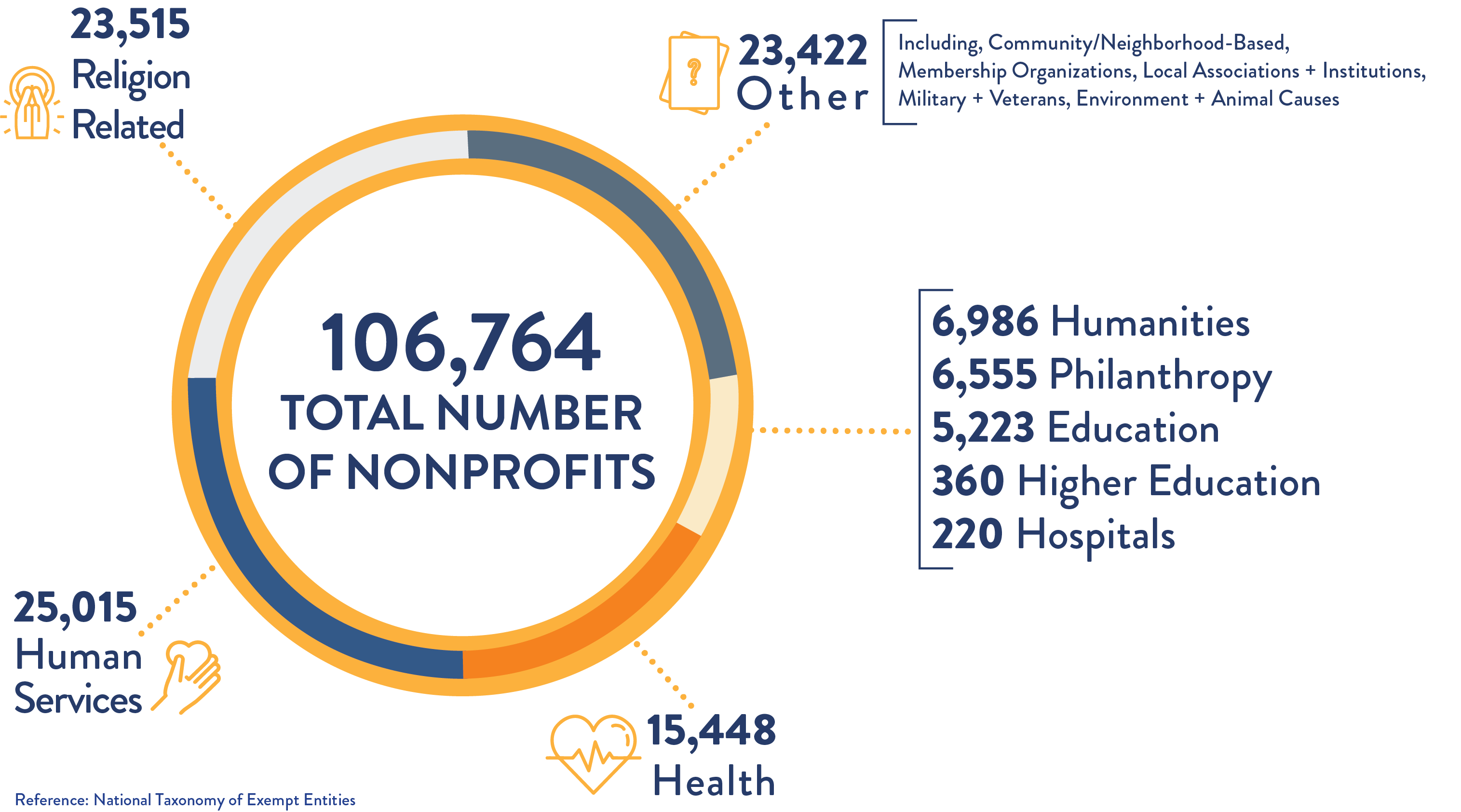 23,515
Religion
Related

23,422
Other

Including, Community/Neighborhood-Based, Membership Organizations, Local Associations + Institutions, Military + Veterans, Environment + Animal Causes

106,764
TOTAL NUMBER
OF NONPROFITS

6,986 Humanities
6,555 Philanthropy
5,223 Education
360 Higher Education
220 Hospitals

25,015
Human
Services

15,448
Health

Reference: National Taxonomy of Exempt Entities