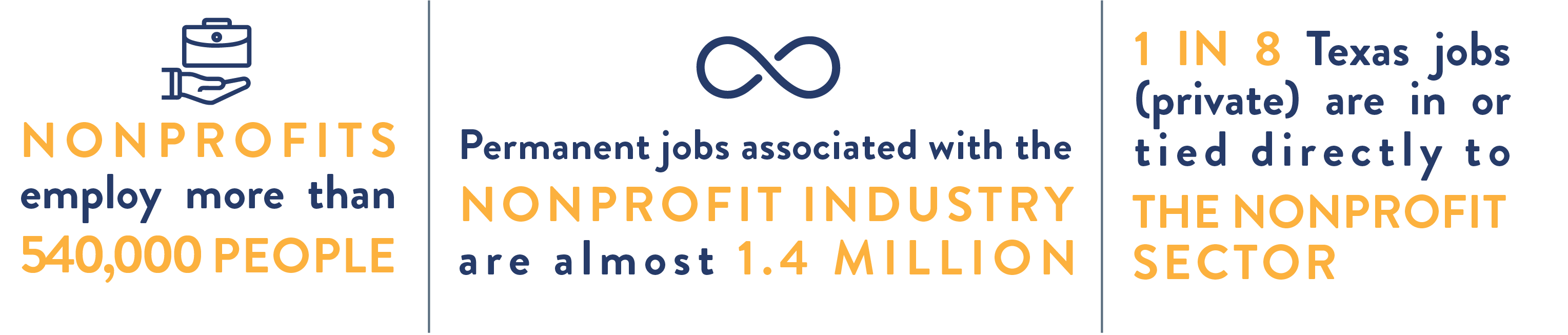 NONPROFITS employ more than 540,000 PEOPLE

Permanent jobs associated with the NONPROFIT INDUSTRY are almost 1.4 MILLION

1 IN 8 Texas jobs (private) are in or tied directly to THE NONPROFIT SECTOR