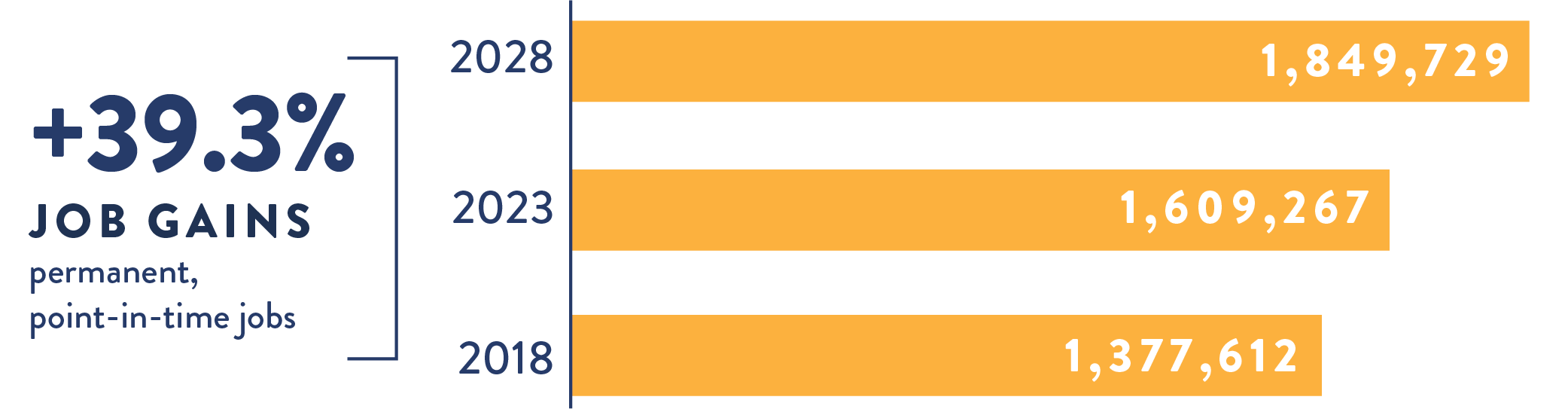 +39.3%
JOB GAINS
permanent, point-in-time jobs

2028 1,849,729
2023 1,609,267
2018 1,377,612