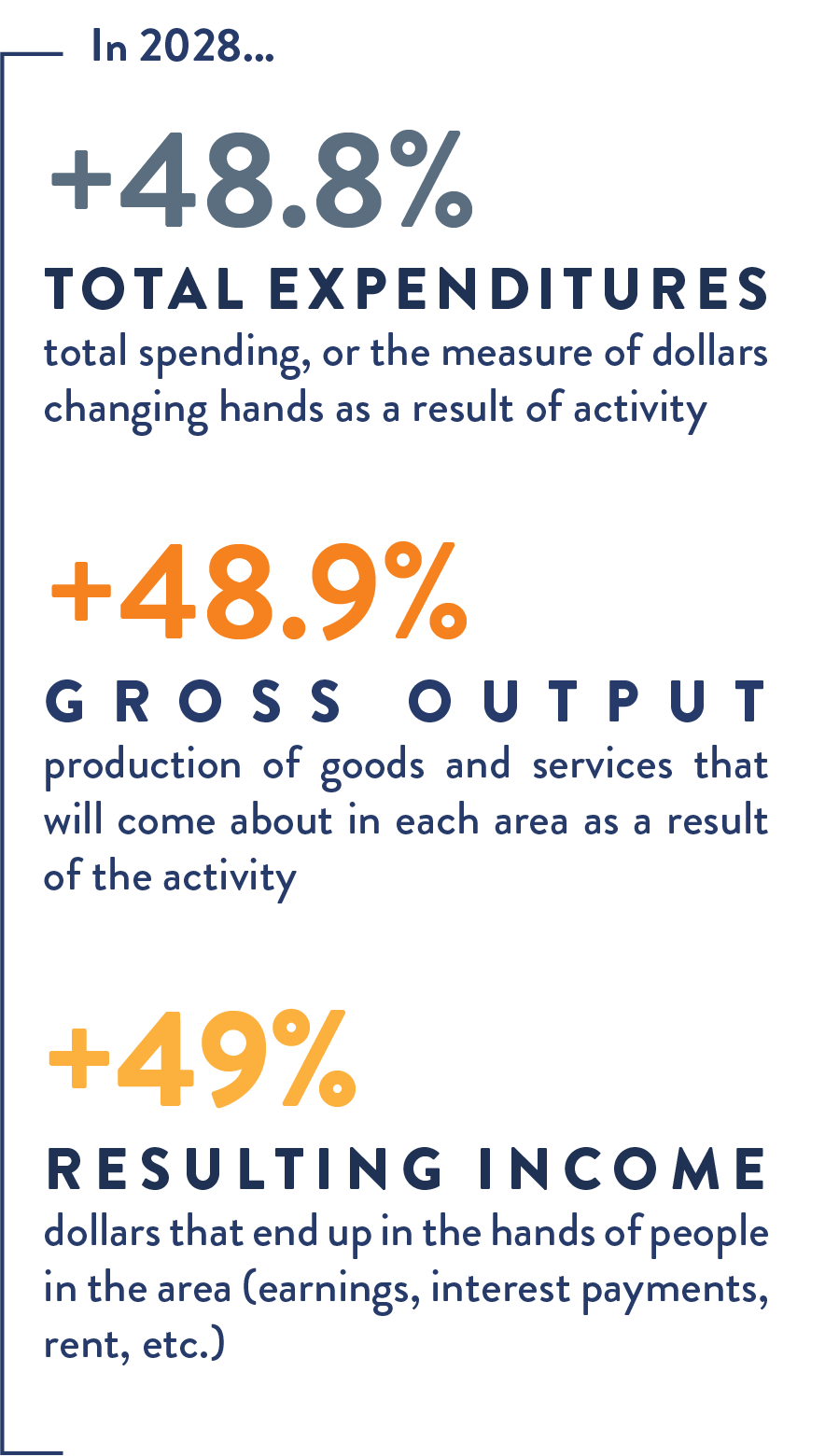 In 2028...

+48.8%

TOTAL EXPENDITURES

total spending, or the measure of dollars changing hands as a result of activity

+48.9%

GROSS OUTPUT

production of goods and services that will come about in each area as a result of the activity

+49%

RESULTING INCOME

dollars that end up in the hands of people in the area (earnings, interest payments, rent, etc.)