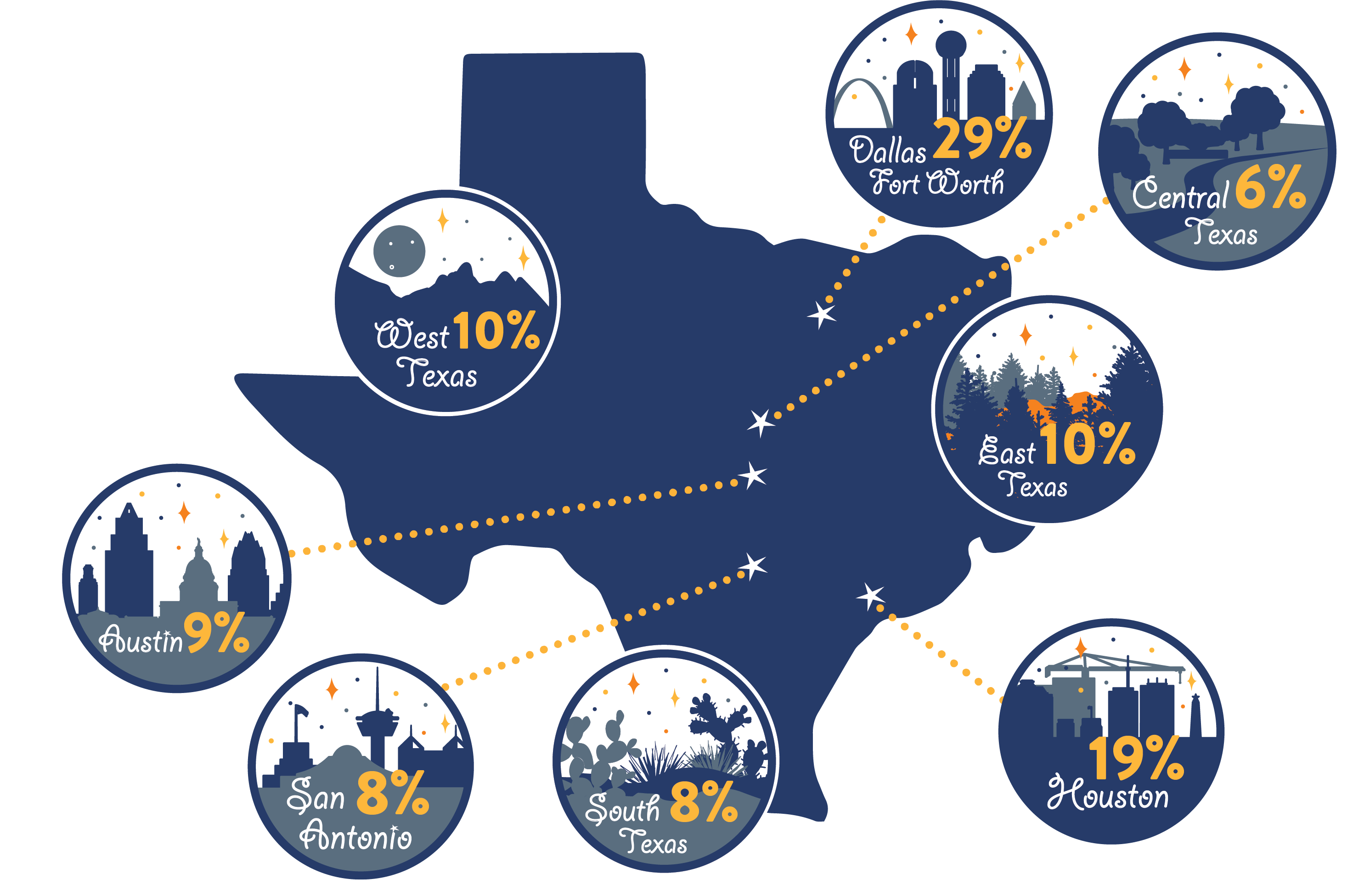 Dallas 29%
Fort Worth

Central 6%
Texas

West 10%
Texas

East 10%
Texas

Austin 9%

San 8%
Antonio

South 8%
Texas

19%
Houston